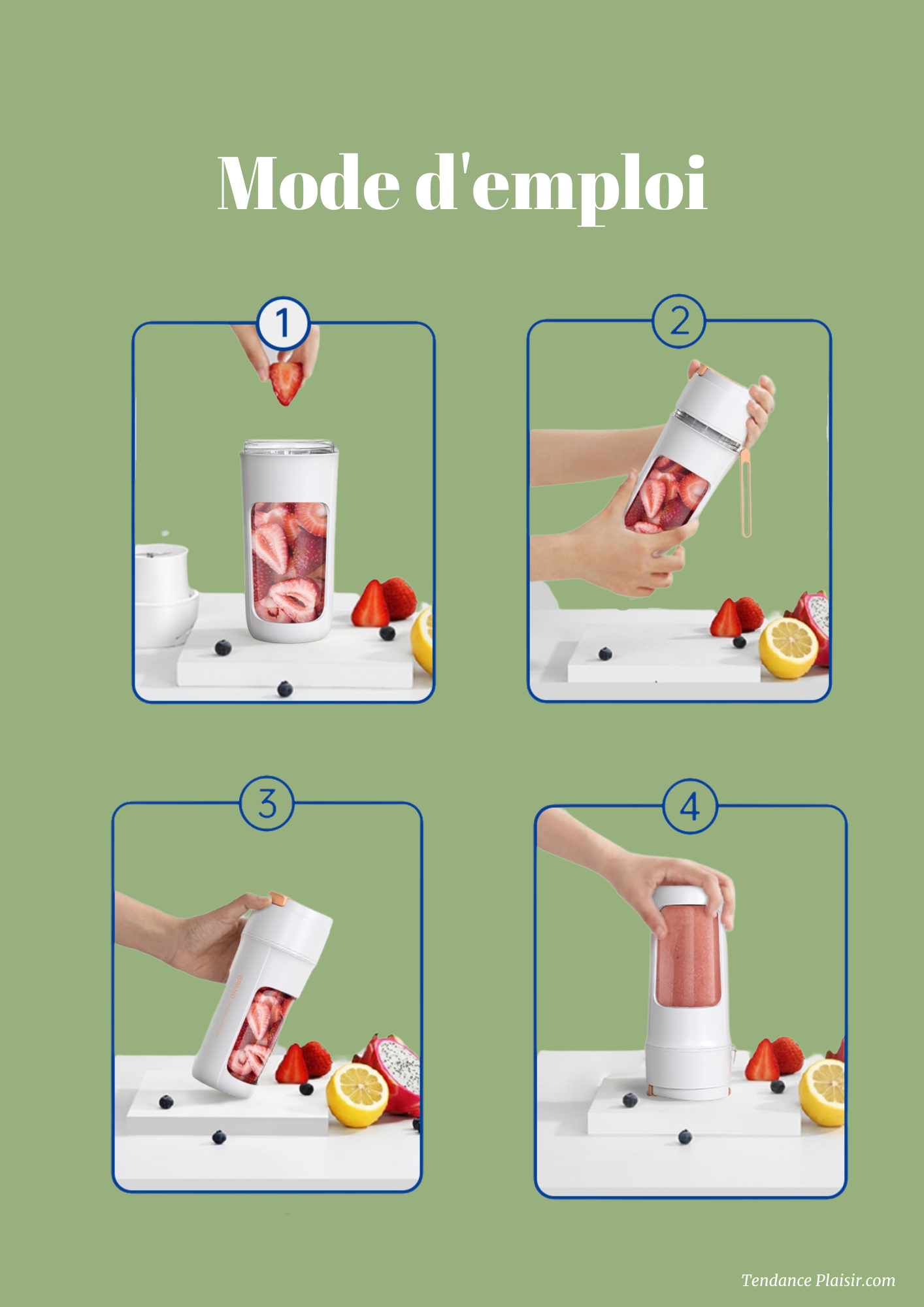 Mode d'emploi

1

2

3

4

Tendance Plaisir.com